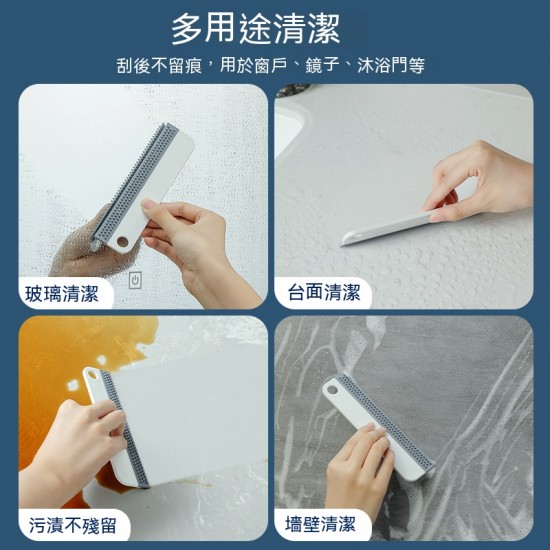 多用途清潔

刮後不留痕，用於窗戶、鏡子、沐浴門等

玻璃清潔

台面清潔

污漬不殘留

墻壁清潔