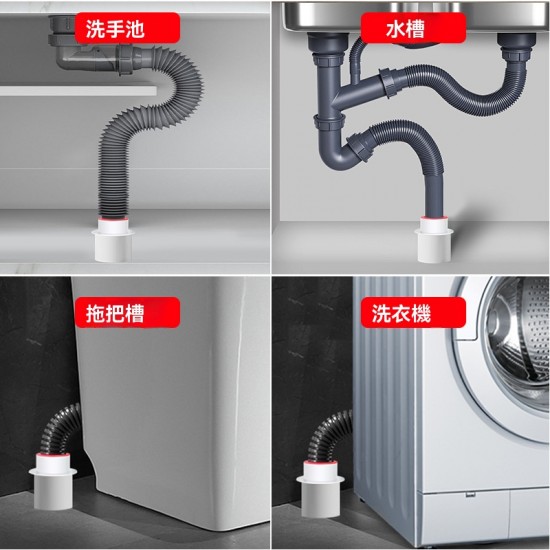 洗手池

水槽

拖把槽

洗衣機