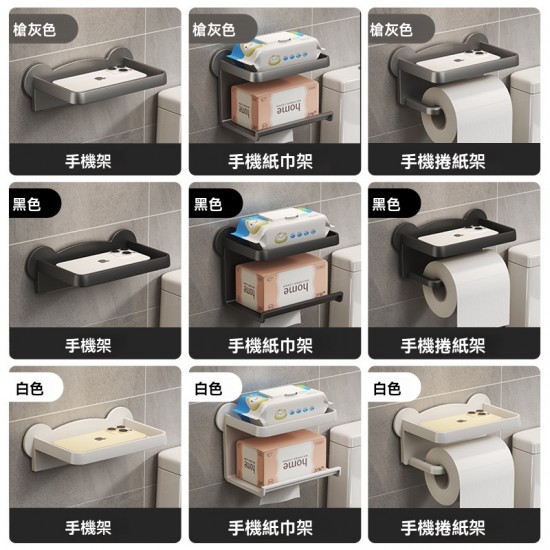 槍灰色

手機架

槍灰色

home

手機紙巾架

槍灰色

手機捲紙架

黑色

手機架

黑色

home

手機紙巾架

黑色

手機捲紙架

白色

手機架

白色

home

手機紙巾架

白色

手機捲紙架