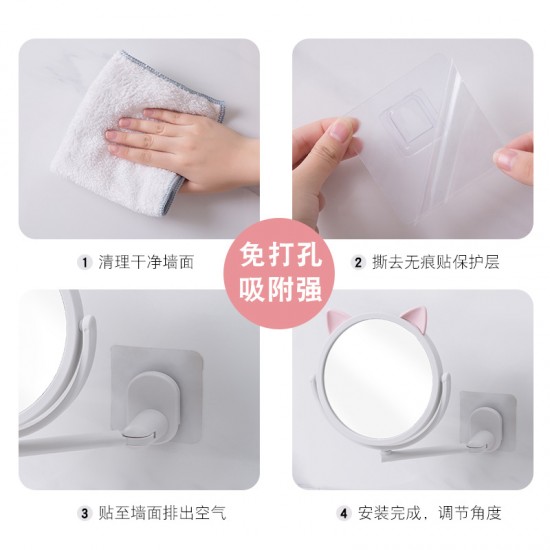 1 清理干净墙面

免打孔
吸附强

2 撕去无痕贴保护层

3 贴至墙面排出空气

4 安装完成，调节角度