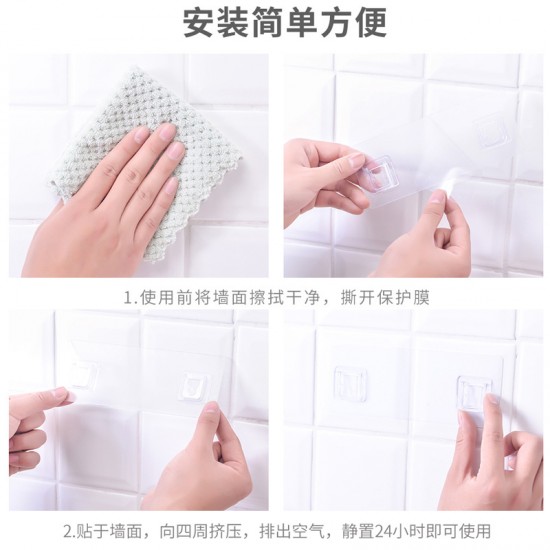 安装简单方便

1.使用前将墙面擦拭干净，撕开保护膜

2.贴于墙面，向四周挤压，排出空气，静置24小时即可使用