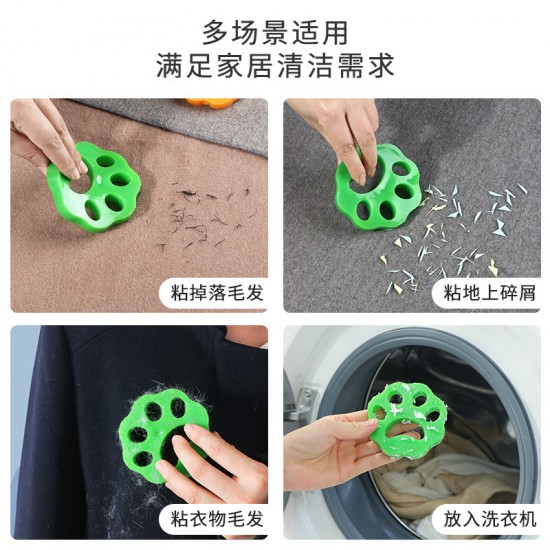 多场景适用
满足家居清洁需求

粘掉落毛发

粘地上碎屑

粘衣物毛发

放入洗衣机