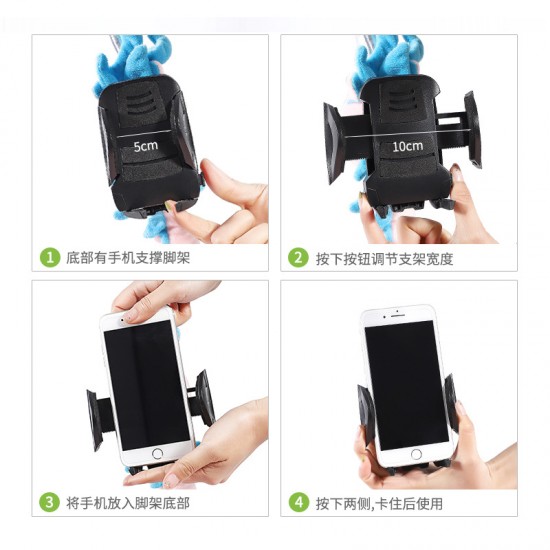 5cm

1 底部有手机支撑脚架

10cm

2 按下按钮调节支架宽度

3 将手机放入脚架底部

4 按下两侧,卡住后使用