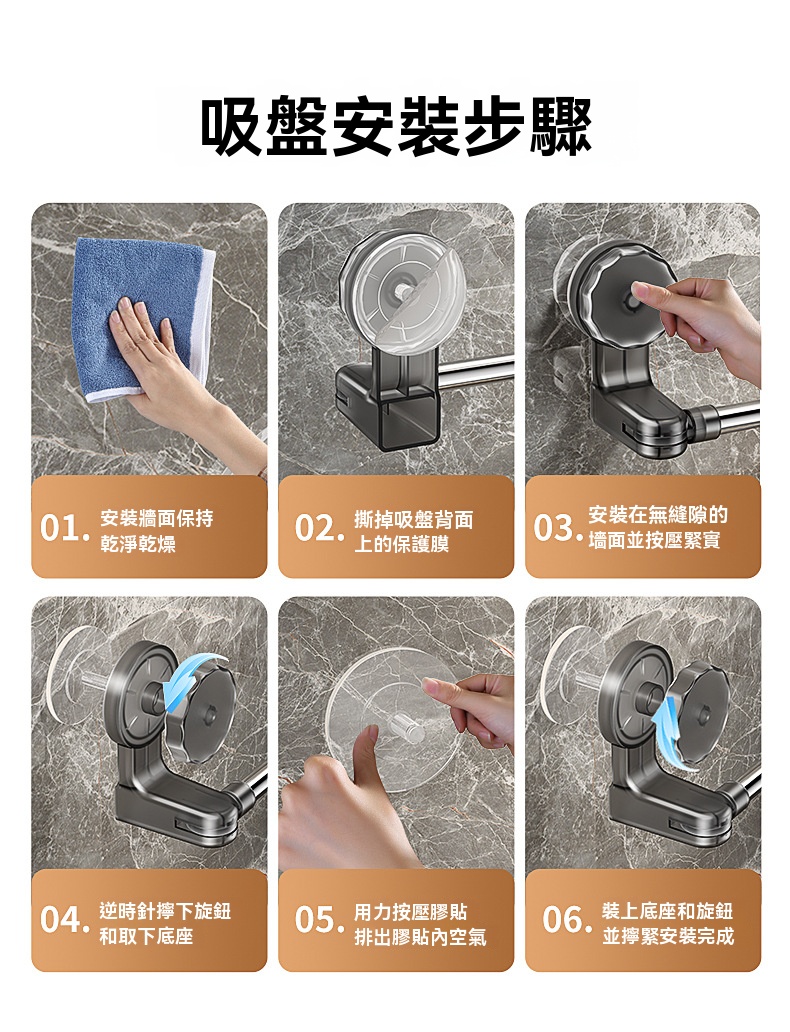 吸盤安裝步驟

01. 安裝牆面保持乾淨乾燥

02. 撕掉吸盤背面上的保護膜

03. 安裝在無縫隙的墻面並按壓緊實

04. 逆時針擰下旋鈕和取下底座

05. 用力按壓膠貼排出膠貼內空氣

06. 裝上底座和旋鈕並擰緊安裝完成